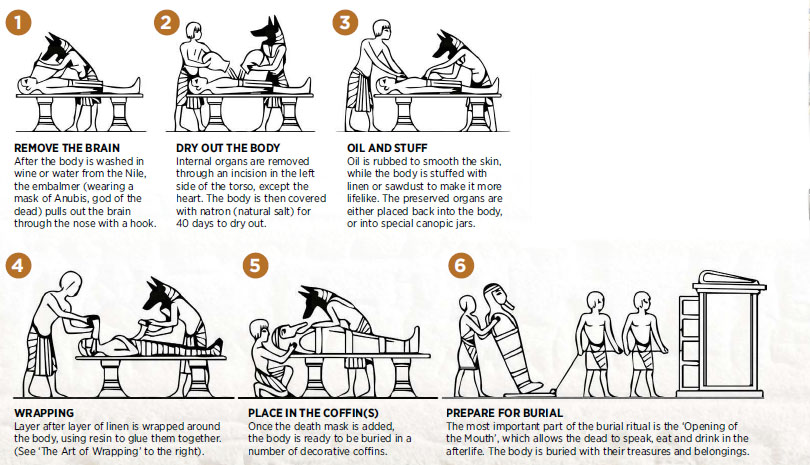 1

REMOVE THE BRAIN
After the body is washed in wine or water from the Nile, the embalmer (wearing a mask of Anubis, god of the dead) pulls out the brain through the nose with a hook.

2

DRY OUT THE BODY
Internal organs are removed through an incision in the left side of the torso, except the heart. The body is then covered with natron (natural salt) for 40 days to dry out.

3

OIL AND STUFF
Oil is rubbed to smooth the skin, while the body is stuffed with linen or sawdust to make it more lifelike. The preserved organs are either placed back into the body, or into special canopic jars.

4

WRAPPING
Layer after layer of linen is wrapped around the body, using resin to glue them together. (See 'The Art of Wrapping' to the right).

5

PLACE IN THE COFFIN(S)
Once the death mask is added, the body is ready to be buried in a number of decorative coffins.

6

PREPARE FOR BURIAL
The most important part of the burial ritual is the 'Opening of the Mouth', which allows the dead to speak, eat and drink in the afterlife. The body is buried with their treasures and belongings.