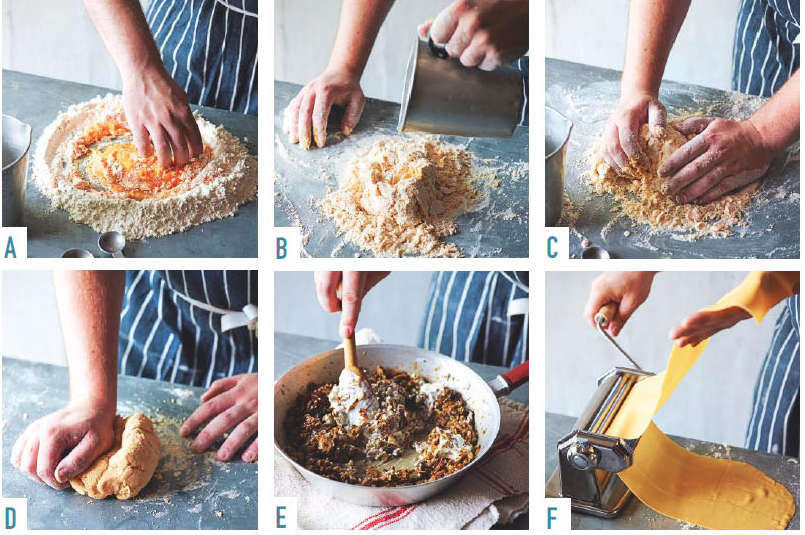 A
B
C
D
E
F